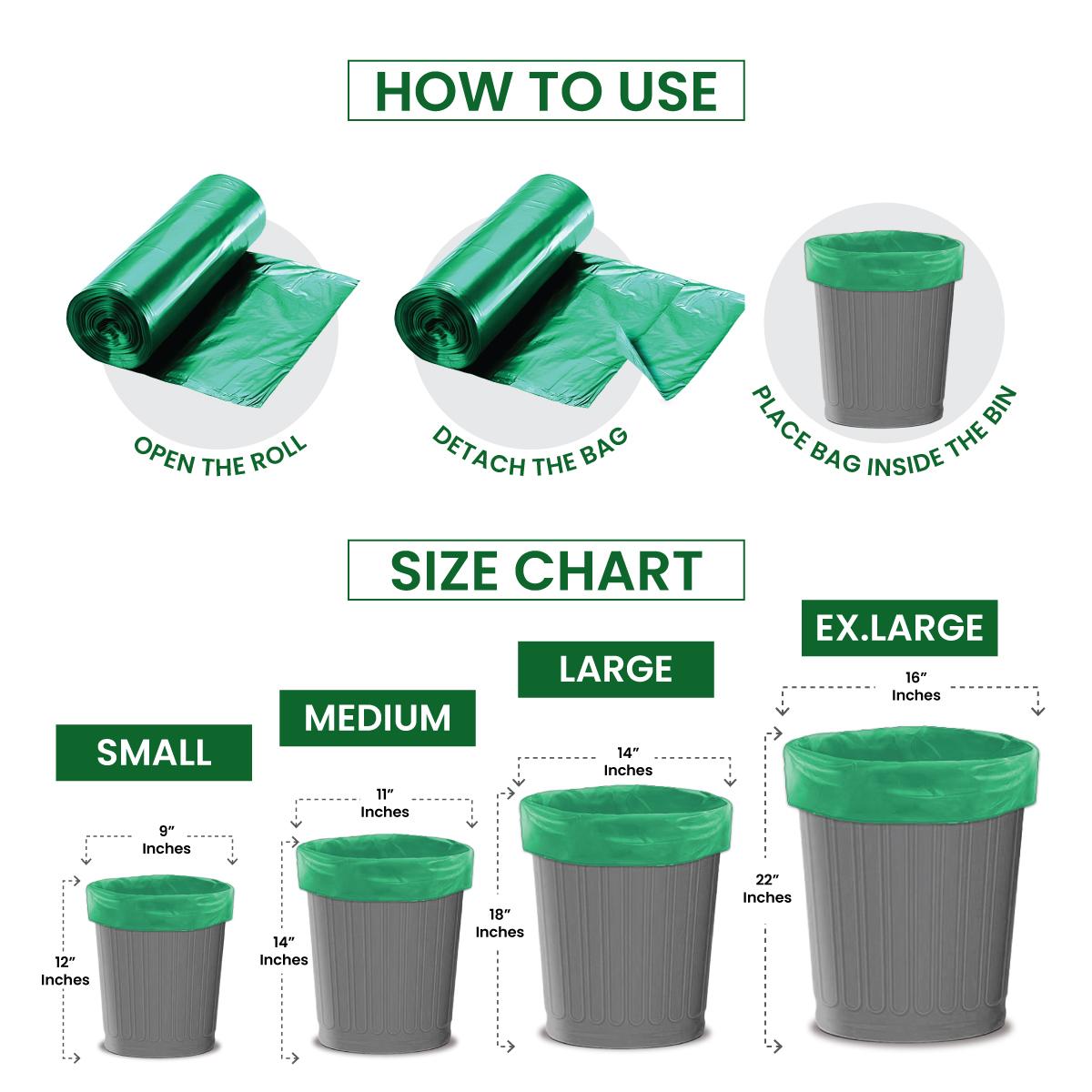 HOW TO USE

OPEN THE ROLL

DETACH THE BAG

PLACE BAG INSIDE THE BIN

SIZE CHART

SMALL

9″ Inches

12″ Inches

MEDIUM

11″ Inches

14″ Inches

LARGE

14″ Inches

18″ Inches

EX.LARGE

16″ Inches

22″ Inches